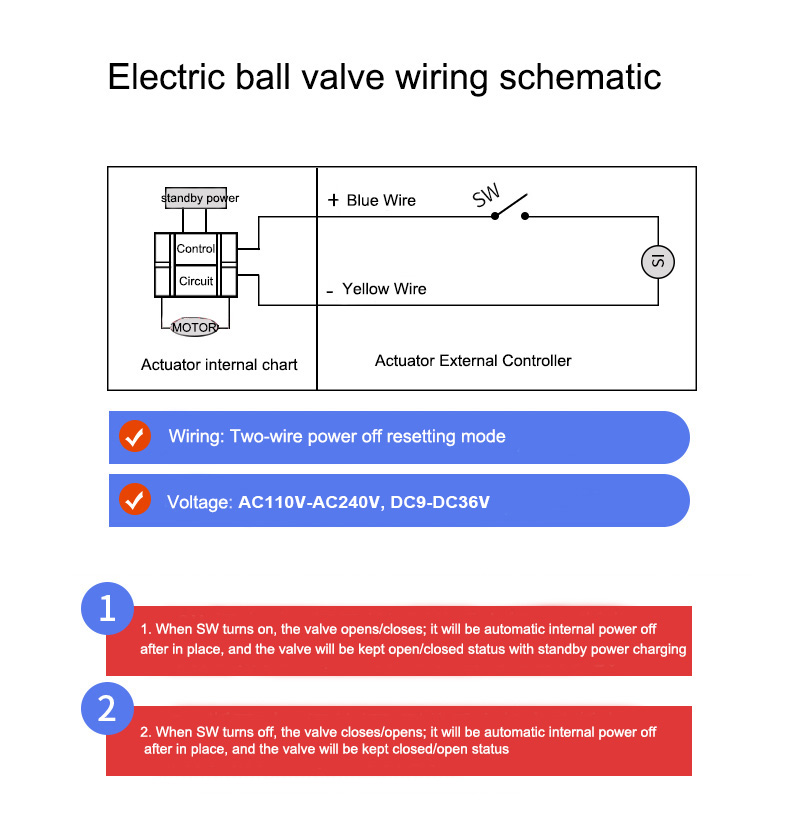 Electric ball valve wiring schematic

standby power

Control

Circuit

MOTOR

Actuator internal chart

+ Blue Wire

SW

SI

- Yellow Wire

Actuator External Controller

Wiring: Two-wire power off resetting mode

Voltage: AC110V-AC240V, DC9-DC36V

1

1. When SW turns on, the valve opens/closes; it will be automatic internal power off after in place, and the valve will be kept open/closed status with standby power charging

2

2. When SW turns off, the valve closes/opens; it will be automatic internal power off after in place, and the valve will be kept closed/open status